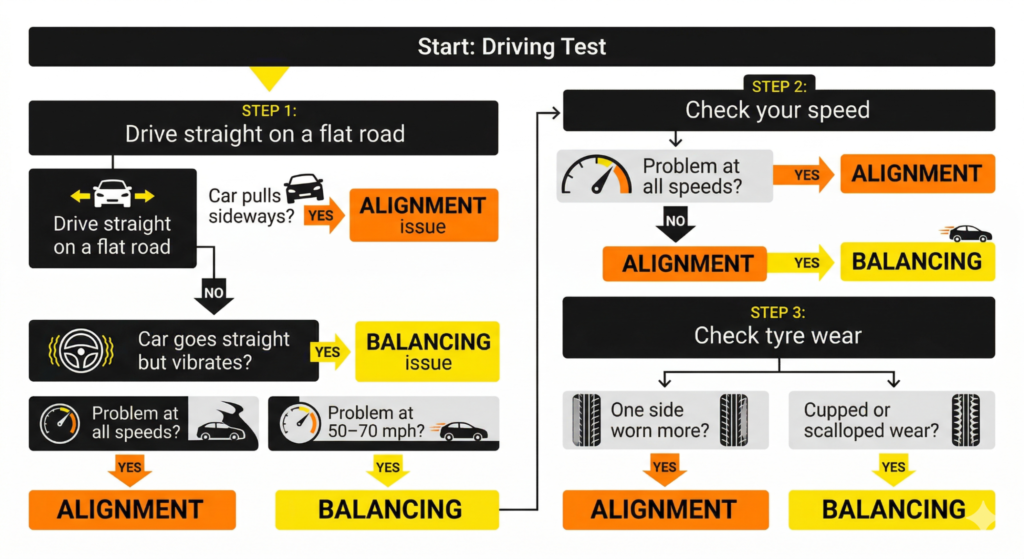 Start: Driving Test

STEP 1:
Drive straight on a flat road

Drive straight on a flat road

Car pulls sideways?

YES

ALIGNMENT issue

NO

Car goes straight but vibrates?

YES

BALANCING issue

Problem at all speeds?

YES

ALIGNMENT

Problem at 50–70 mph?

YES

BALANCING

STEP 2:
Check your speed

Problem at all speeds?

YES

ALIGNMENT

NO

ALIGNMENT

YES

BALANCING

STEP 3:
Check tyre wear

One side worn more?

YES

ALIGNMENT

Cupped or scalloped wear?

YES

BALANCING