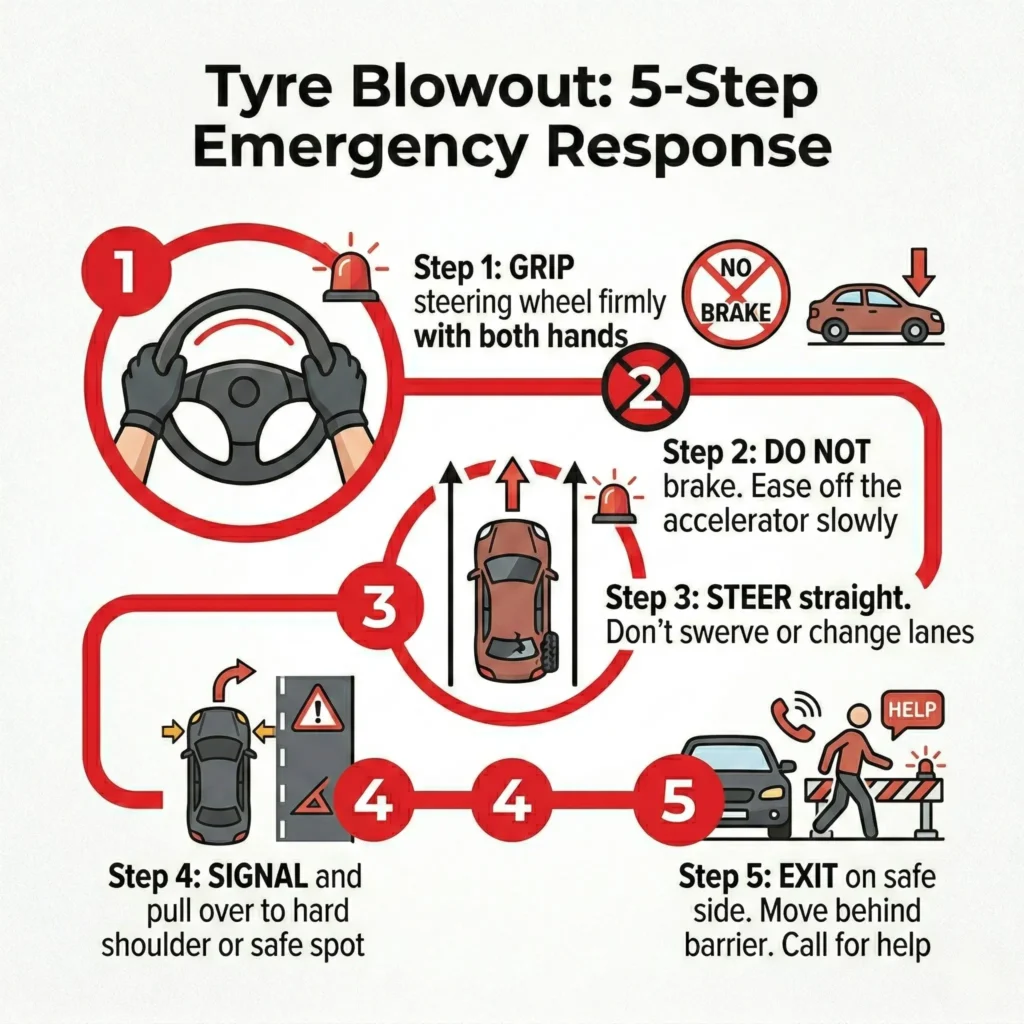 Tyre Blowout: 5-Step Emergency Response

1

Step 1: GRIP steering wheel firmly with both hands

NO BRAKE

2

Step 2: DO NOT brake. Ease off the accelerator slowly

3

Step 3: STEER straight. Don't swerve or change lanes

4

4

5

HELP

Step 4: SIGNAL and pull over to hard shoulder or safe spot

Step 5: EXIT on safe side. Move behind barrier. Call for help