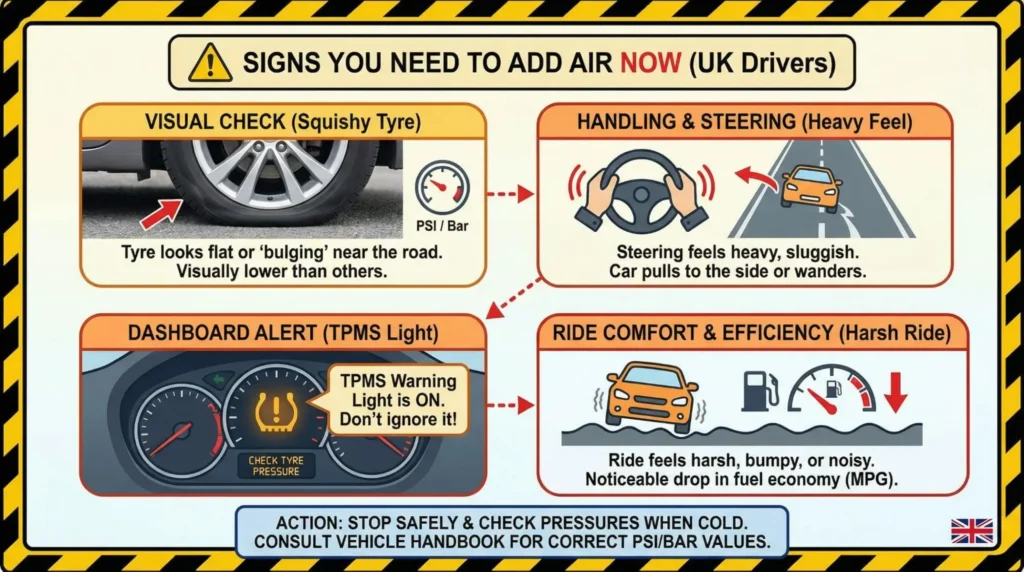 SIGNS YOU NEED TO ADD AIR NOW (UK Drivers)

VISUAL CHECK (Squishy Tyre)

PSI / Bar

Tyre looks flat or 'bulging' near the road. Visually lower than others.

HANDLING & STEERING (Heavy Feel)

Steering feels heavy, sluggish. Car pulls to the side or wanders.

DASHBOARD ALERT (TPMS Light)

TPMS Warning Light is ON. Don't ignore it!

CHECK TYRE PRESSURE

RIDE COMFORT & EFFICIENCY (Harsh Ride)

Ride feels harsh, bumpy, or noisy. Noticeable drop in fuel economy (MPG).

ACTION: STOP SAFELY & CHECK PRESSURES WHEN COLD. CONSULT VEHICLE HANDBOOK FOR CORRECT PSI/BAR VALUES.