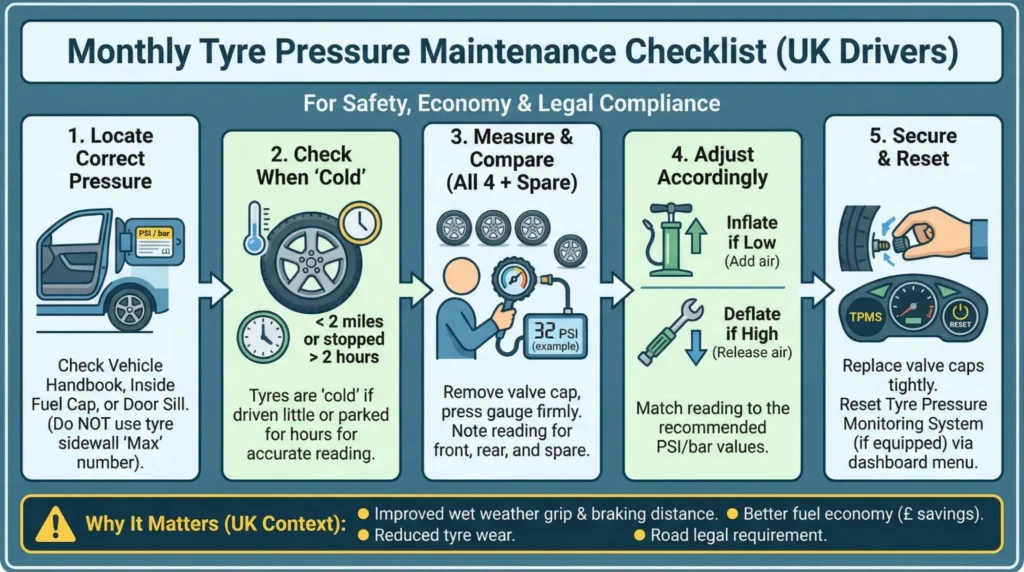 Monthly Tyre Pressure Maintenance Checklist (UK Drivers)

For Safety, Economy & Legal Compliance

1. Locate Correct Pressure

PSI / bar

(£)

Check Vehicle Handbook, Inside Fuel Cap, or Door Sill. (Do NOT use tyre sidewall 'Max' number).

2. Check When 'Cold'

< 2 miles or stopped > 2 hours

Tyres are 'cold' if driven little or parked for hours for accurate reading.

3. Measure & Compare (All 4 + Spare)

32 PSI (example)

Remove valve cap, press gauge firmly. Note reading for front, rear, and spare.

4. Adjust Accordingly

Inflate if Low (Add air)

Deflate if High (Release air)

Match reading to the recommended PSI/bar values.

5. Secure & Reset

TPMS

RESET

Replace valve caps tightly. Reset Tyre Pressure Monitoring System (if equipped) via dashboard menu.

Why It Matters (UK Context): Improved wet weather grip & braking distance. Better fuel economy (£ savings). Reduced tyre wear. Road legal requirement.