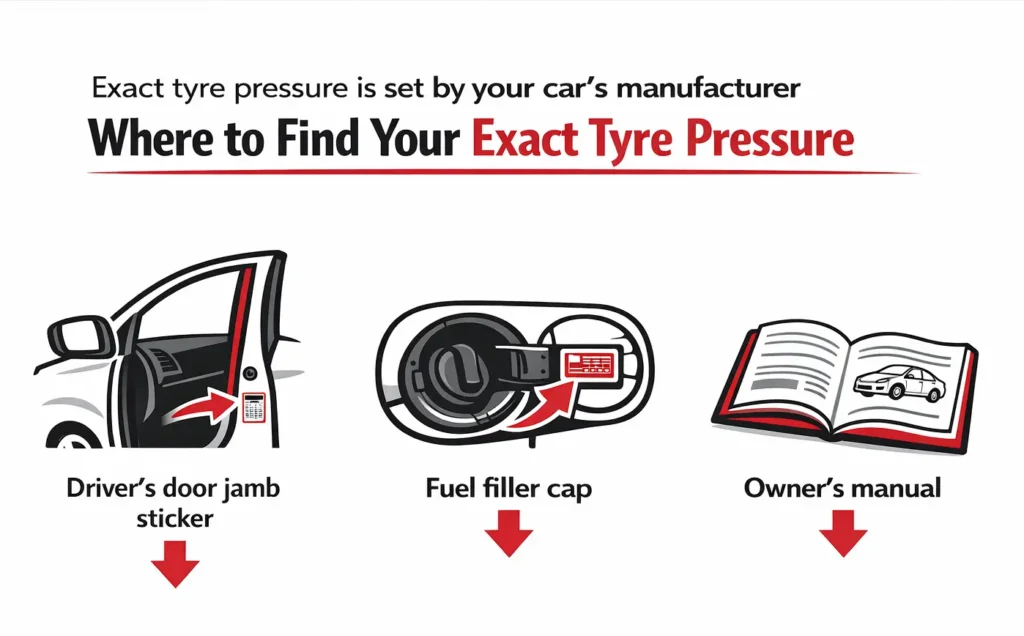 Exact tyre pressure is set by your car's manufacturer

Where to Find Your Exact Tyre Pressure

Driver's door jamb sticker

Fuel filler cap

Owner's manual