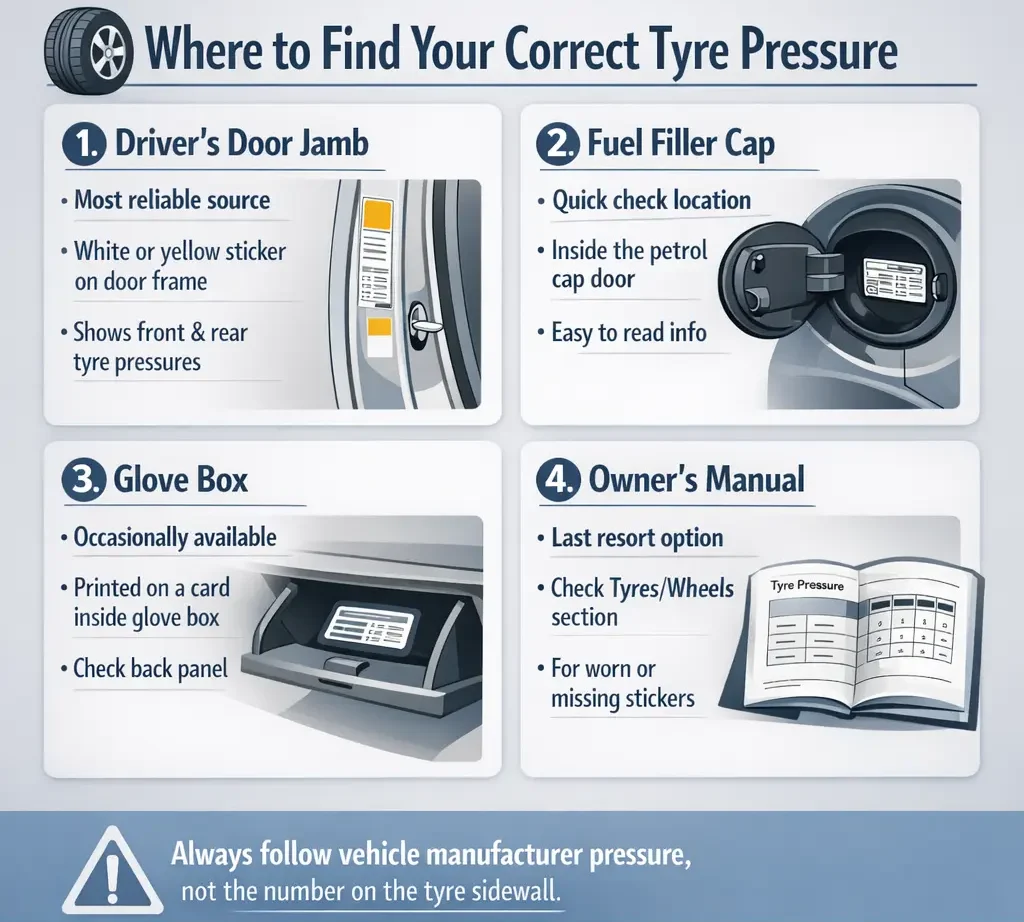 Where to Find Your Correct Tyre Pressure

1. Driver's Door Jamb

• Most reliable source
• White or yellow sticker on door frame
• Shows front & rear tyre pressures

2. Fuel Filler Cap

• Quick check location
• Inside the petrol cap door
• Easy to read info

3. Glove Box

• Occasionally available
• Printed on a card inside glove box
• Check back panel

4. Owner's Manual

• Last resort option
• Check Tyres/Wheels section
• For worn or missing stickers

Tyre Pressure

Always follow vehicle manufacturer pressure, not the number on the tyre sidewall.